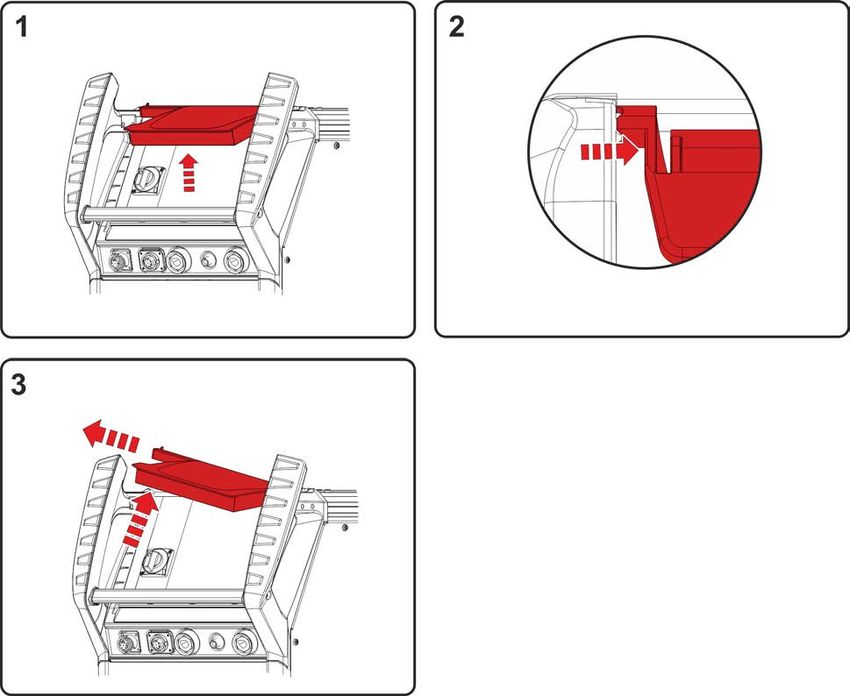 1

2

3