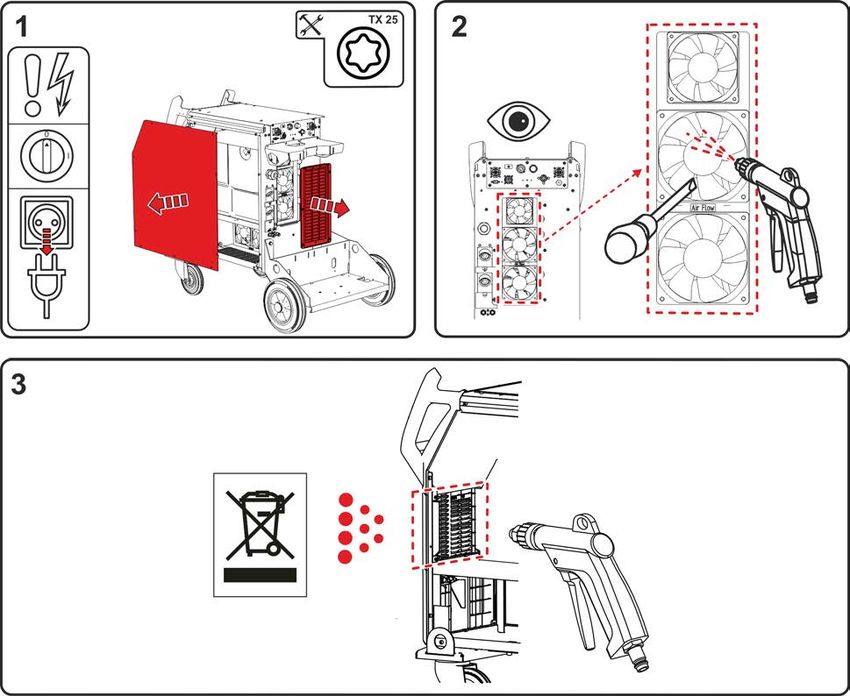 1

TX 25

2

Air Flow

3