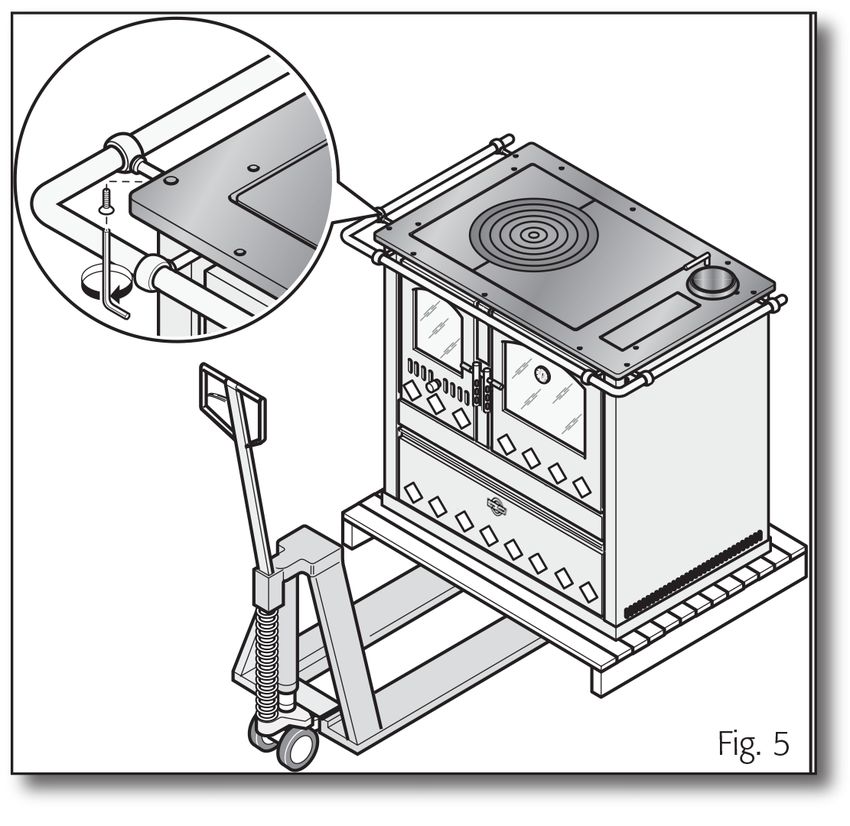 Fig. 5