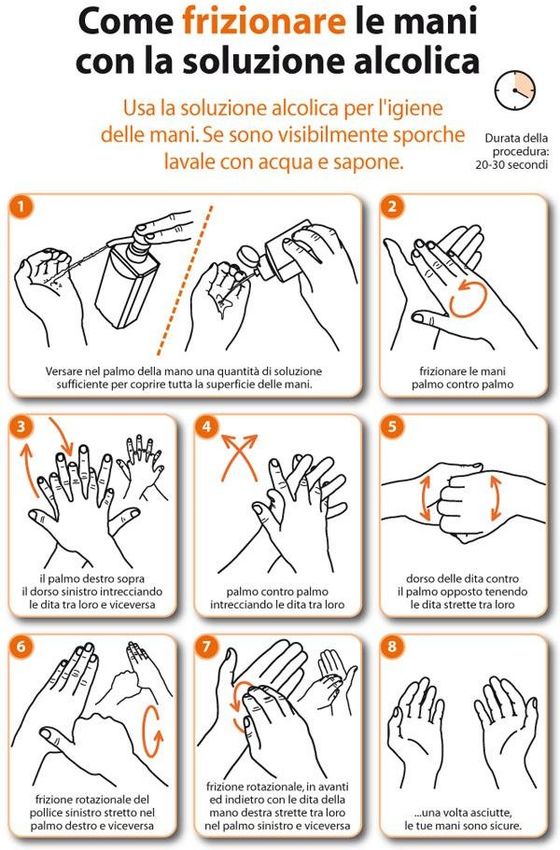 Come frizionare le mani con la soluzione alcolica

Usa la soluzione alcolica per l'igiene delle mani. Se sono visibilmente sporche lavale con acqua e sapone.

Durata della procedura: 20-30 secondi

1
Versare nel palmo della mano una quantità di soluzione sufficiente per coprire tutta la superficie delle mani.

2
frizionare le mani palmo contro palmo

3
il palmo destro sopra il dorso sinistro intrecciando le dita tra loro e viceversa

4
palmo contro palmo intrecciando le dita tra loro

5
dorso delle dita contro il palmo opposto tenendo le dita strette tra loro

6
frizione rotazionale del pollice sinistro stretto nel palmo destro e viceversa

7
frizione rotazionale, in avanti ed indietro con le dita della mano destra strette tra loro nel palmo sinistro e viceversa

8
...una volta asciutte, le tue mani sono sicure.