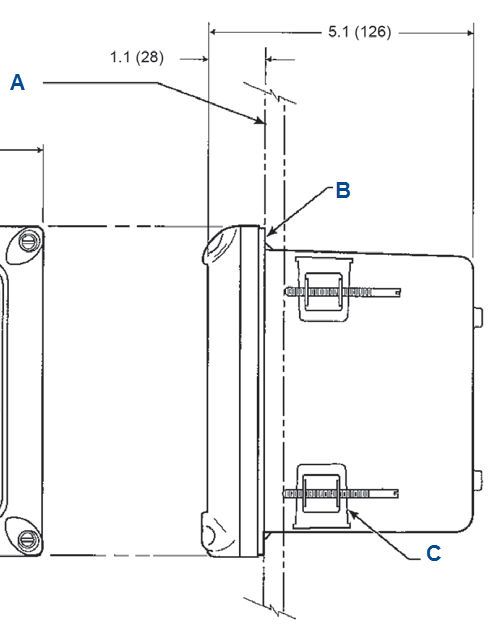 5.1 (126)

1.1 (28)

A

B

C