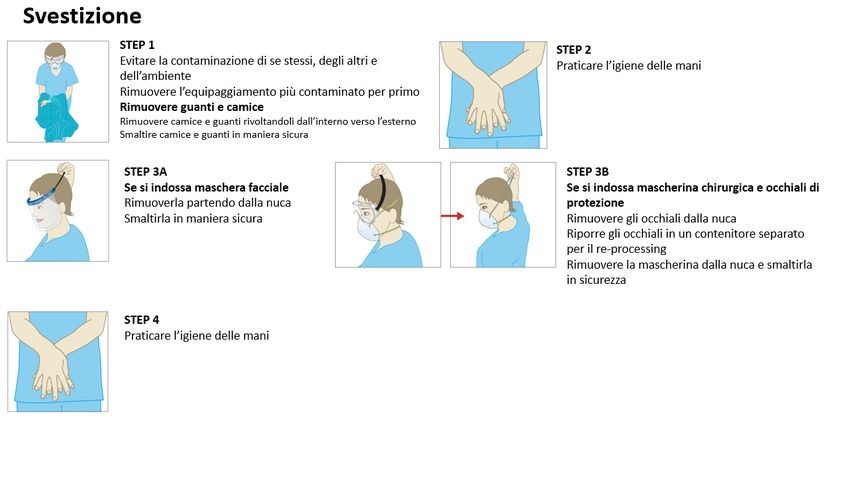 Svestizione

STEP 1
Evitare la contaminazione di se stessi, degli altri e dell'ambiente
Rimuovere l'equipaggiamento più contaminato per primo
Rimuovere guanti e camice
Rimuovere camice e guanti rivoltandoli dall'interno verso l'esterno
Smaltire camice e guanti in maniera sicura

STEP 2
Praticare l'igiene delle mani

STEP 3A
Se si indossa maschera facciale
Rimuoverla partendo dalla nuca
Smaltirla in maniera sicura

STEP 3B
Se si indossa mascherina chirurgica e occhiali di protezione
Rimuovere gli occhiali dalla nuca
Riporre gli occhiali in un contenitore separato per il re-processing
Rimuovere la mascherina dalla nuca e smaltirla in sicurezza

STEP 4
Praticare l'igiene delle mani