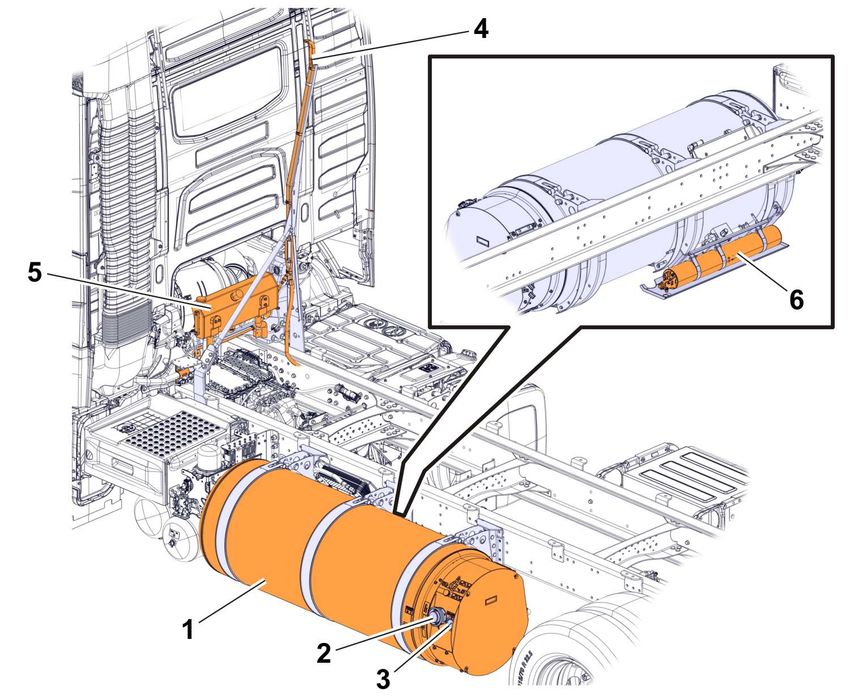 4
5
6
1
2
3